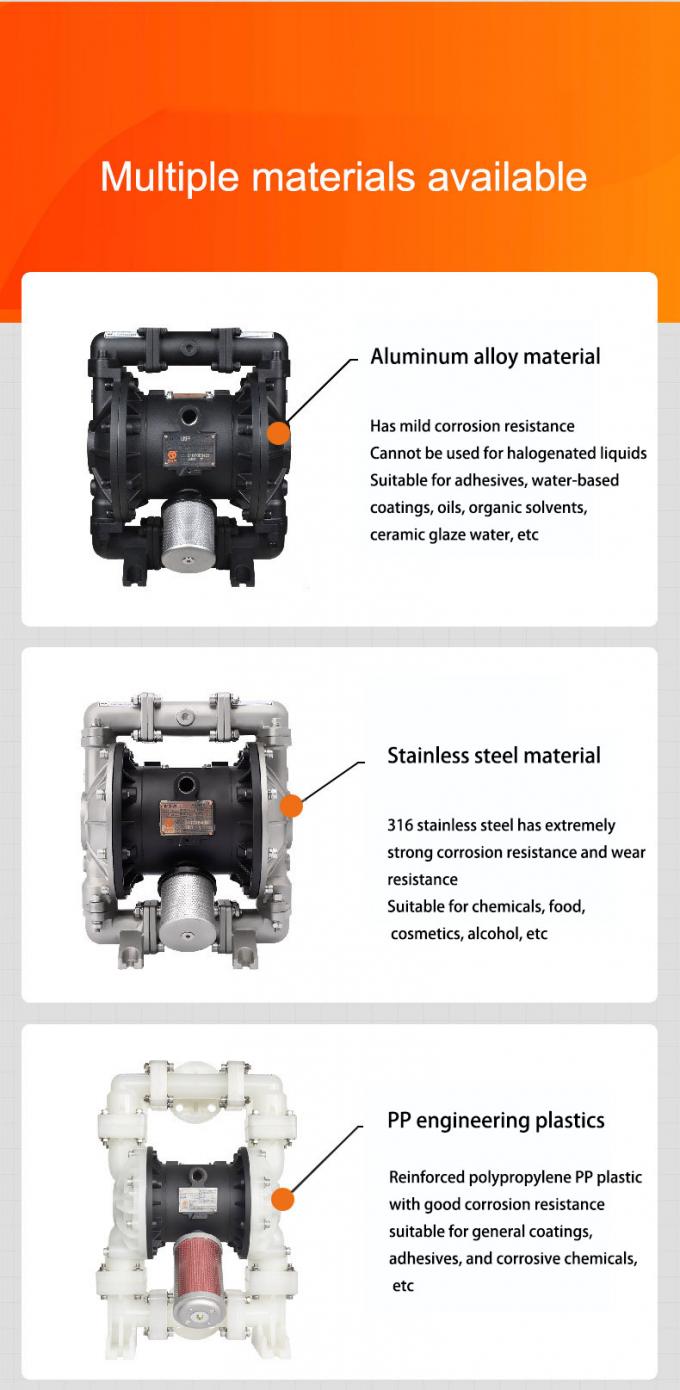 Multiple materials available

Aluminum alloy material

Has mild corrosion resistance
Cannot be used for halogenated liquids
Suitable for adhesives, water-based coatings, oils, organic solvents, ceramic glaze water, etc

Stainless steel material

316 stainless steel has extremely strong corrosion resistance and wear resistance
Suitable for chemicals, food, cosmetics, alcohol, etc

PP engineering plastics

Reinforced polypropylene PP plastic with good corrosion resistance suitable for general coatings, adhesives, and corrosive chemicals, etc